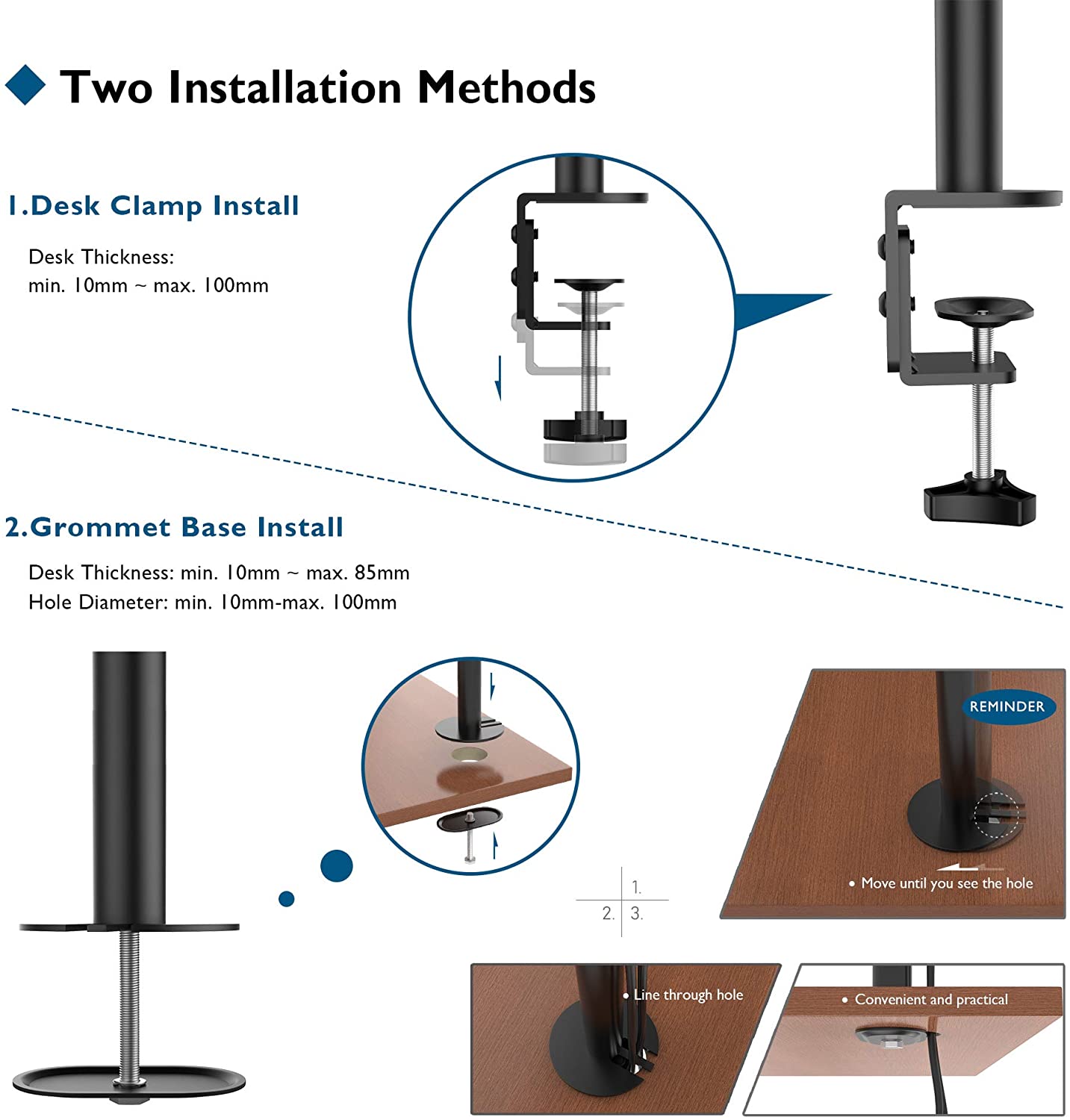 Two Installation Methods

1.Desk Clamp Install

Desk Thickness:
min. 10mm ~ max. 100mm

2.Grommet Base Install

Desk Thickness: min. 10mm ~ max. 85mm
Hole Diameter: min. 10mm-max. 100mm

REMINDER

• Move until you see the hole

1.
2. 3.

• Line through hole

• Convenient and practical